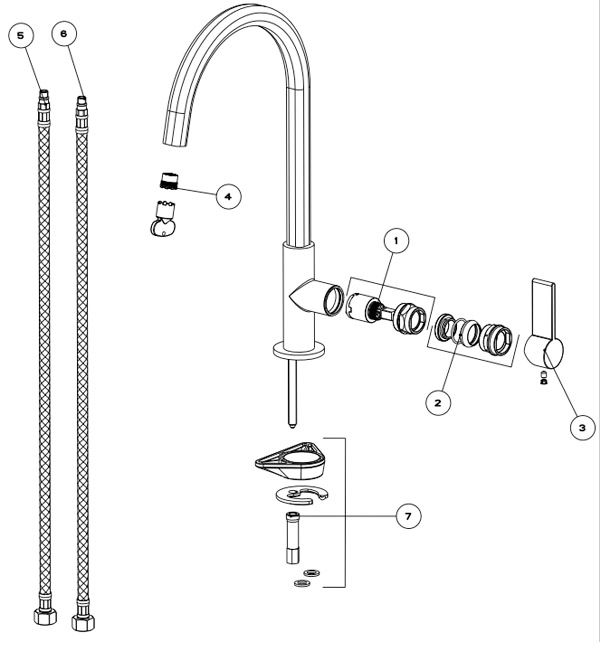 5
6
4
1
2
3
7